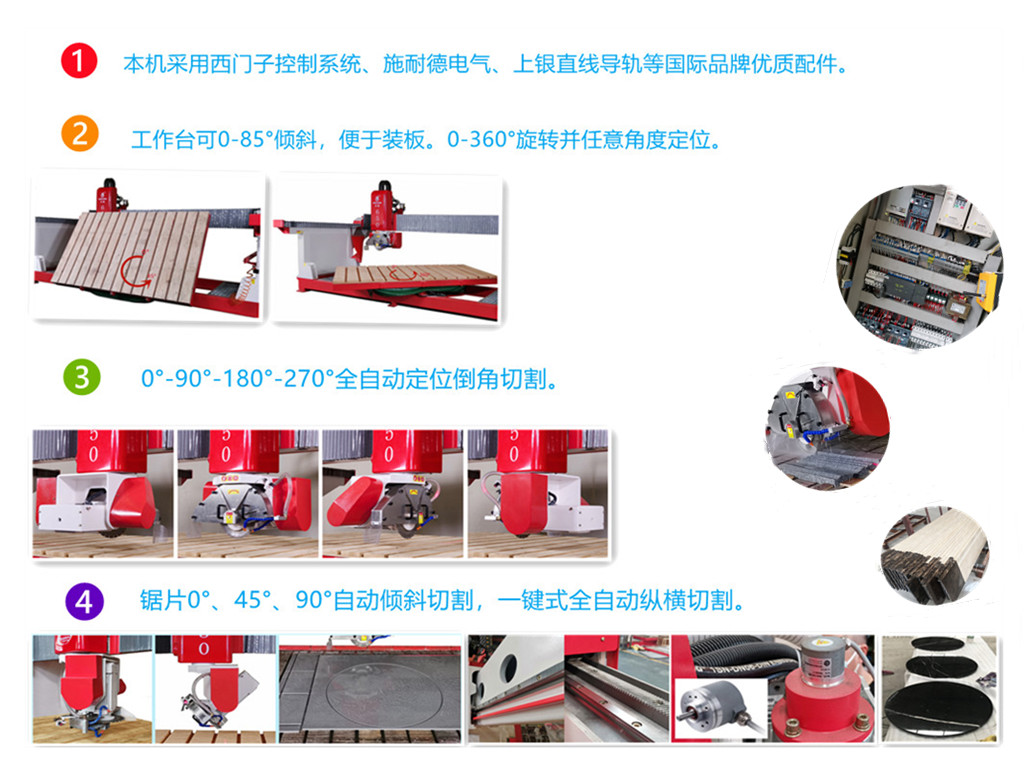 1 本机采用西门子控制系统、施耐德电气、上银直线导轨等国际品牌优质配件。

2 工作台可0-85°倾斜，便于装板。0-360°旋转并任意角度定位。

3 0°-90°-180°-270°全自动定位倒角切割。

4 锯片0°、45°、90°自动倾斜切割，一键式全自动纵横切割。